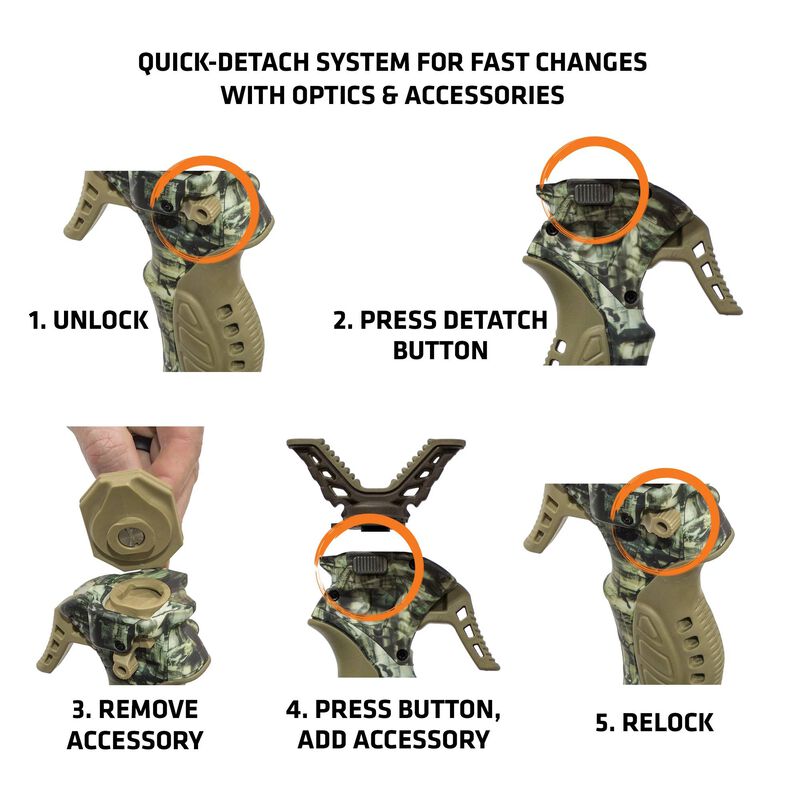 QUICK-DETACH SYSTEM FOR FAST CHANGES WITH OPTICS & ACCESSORIES

1. UNLOCK

2. PRESS DETATCH BUTTON

3. REMOVE ACCESSORY

4. PRESS BUTTON, ADD ACCESSORY

5. RELOCK